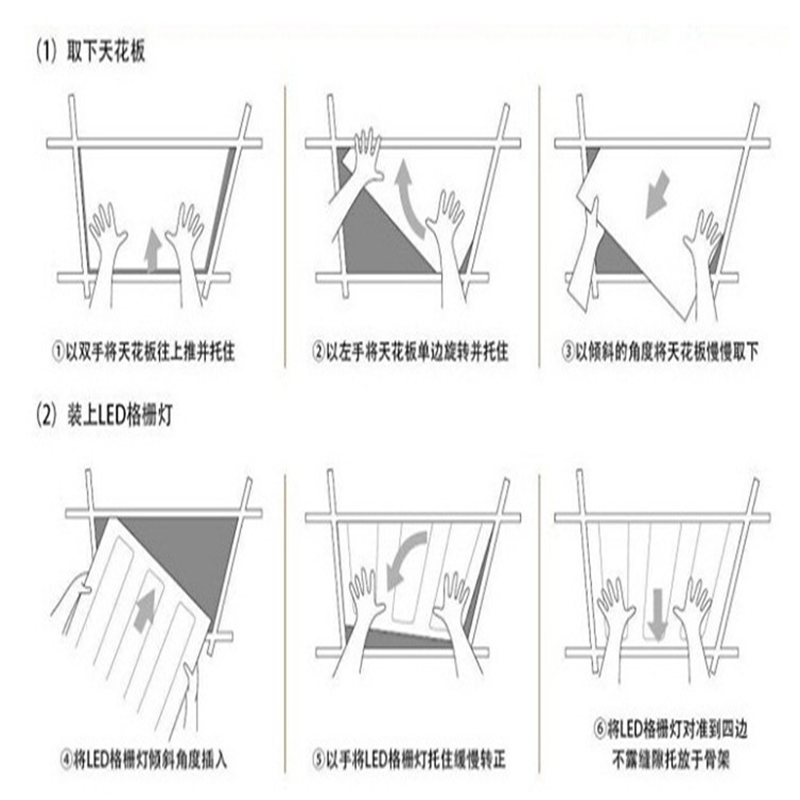 (1) 取下天花板

①以双手将天花板往上推并托住

②以左手将天花板单边旋转并托住

③以倾斜的角度将天花板慢慢取下

(2) 装上LED格栅灯

④将LED格栅灯倾斜角度插入

⑤以手将LED格栅灯托住缓慢转正

⑥将LED格栅灯对准到四边不露缝隙托放于骨架